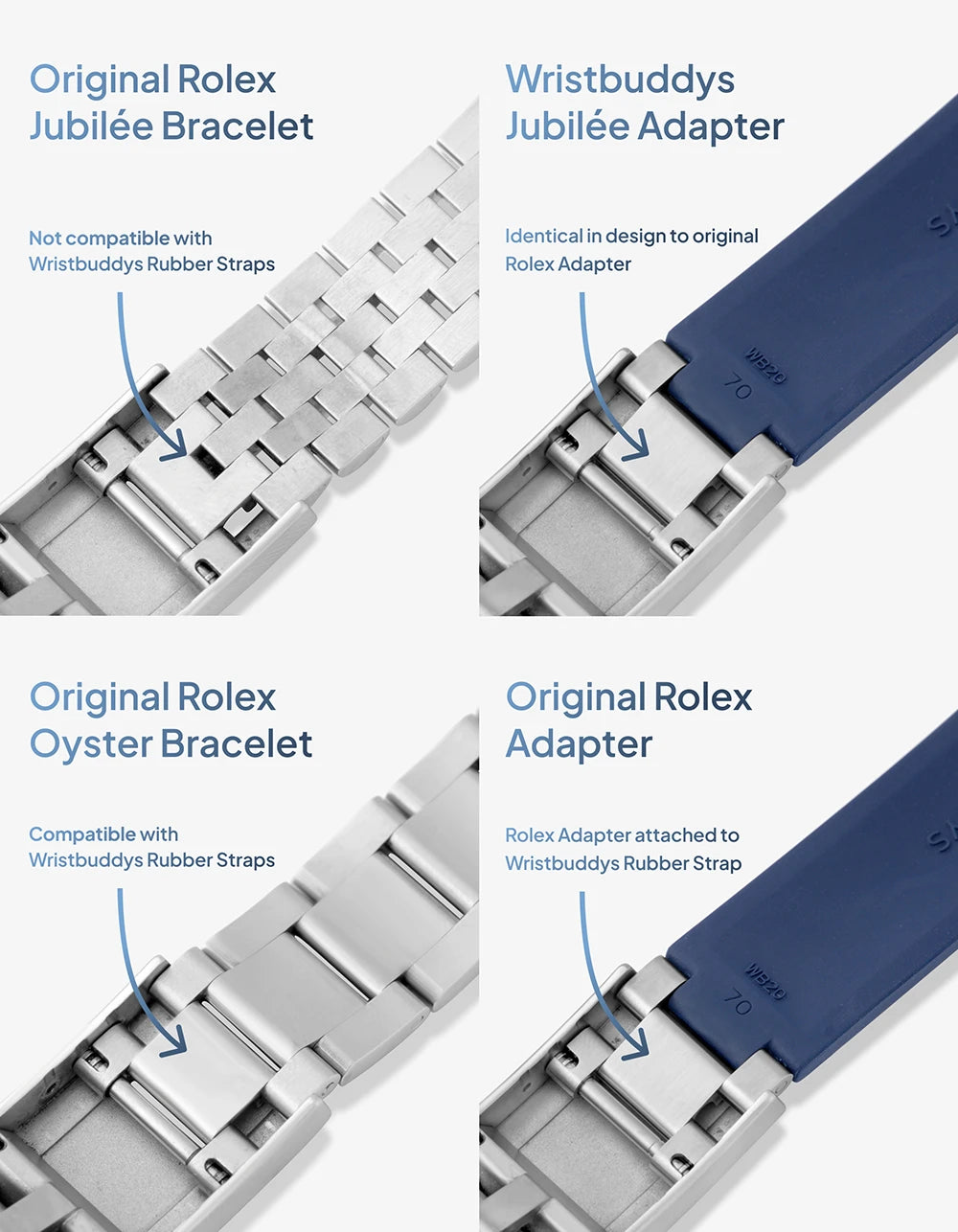 Original Rolex Jubilée Bracelet

Not compatible with Wristbuddys Rubber Straps

Wristbuddys Jubilée Adapter

Identical in design to original Rolex Adapter

WB20
70

Original Rolex Oyster Bracelet

Compatible with Wristbuddys Rubber Straps

Original Rolex Adapter

Rolex Adapter attached to Wristbuddys Rubber Strap

WB20
70